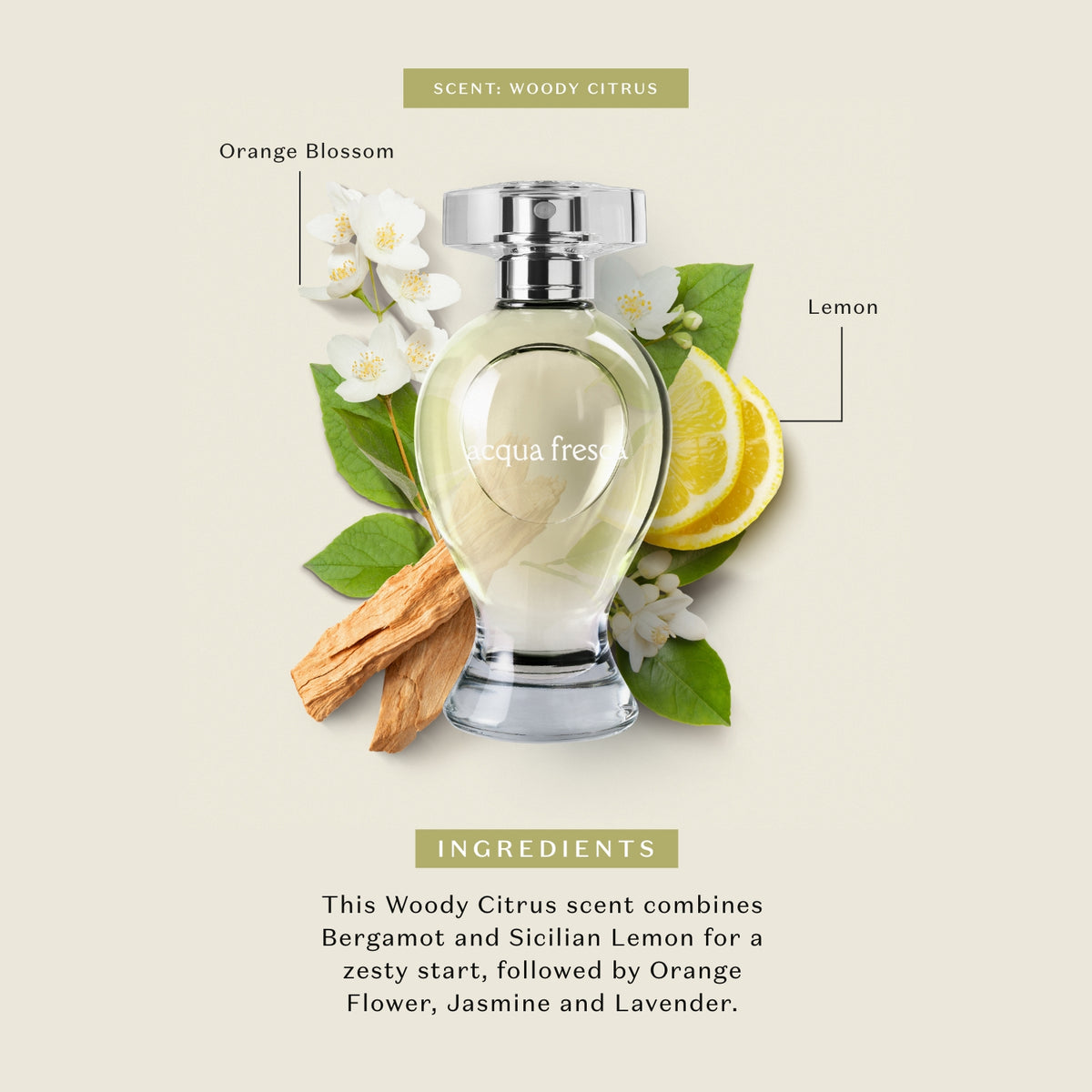 SCENT: WOODY CITRUS

Orange Blossom

Lemon

acqua fresca

INGREDIENTS

This Woody Citrus scent combines Bergamot and Sicilian Lemon for a zesty start, followed by Orange Flower, Jasmine and Lavender.